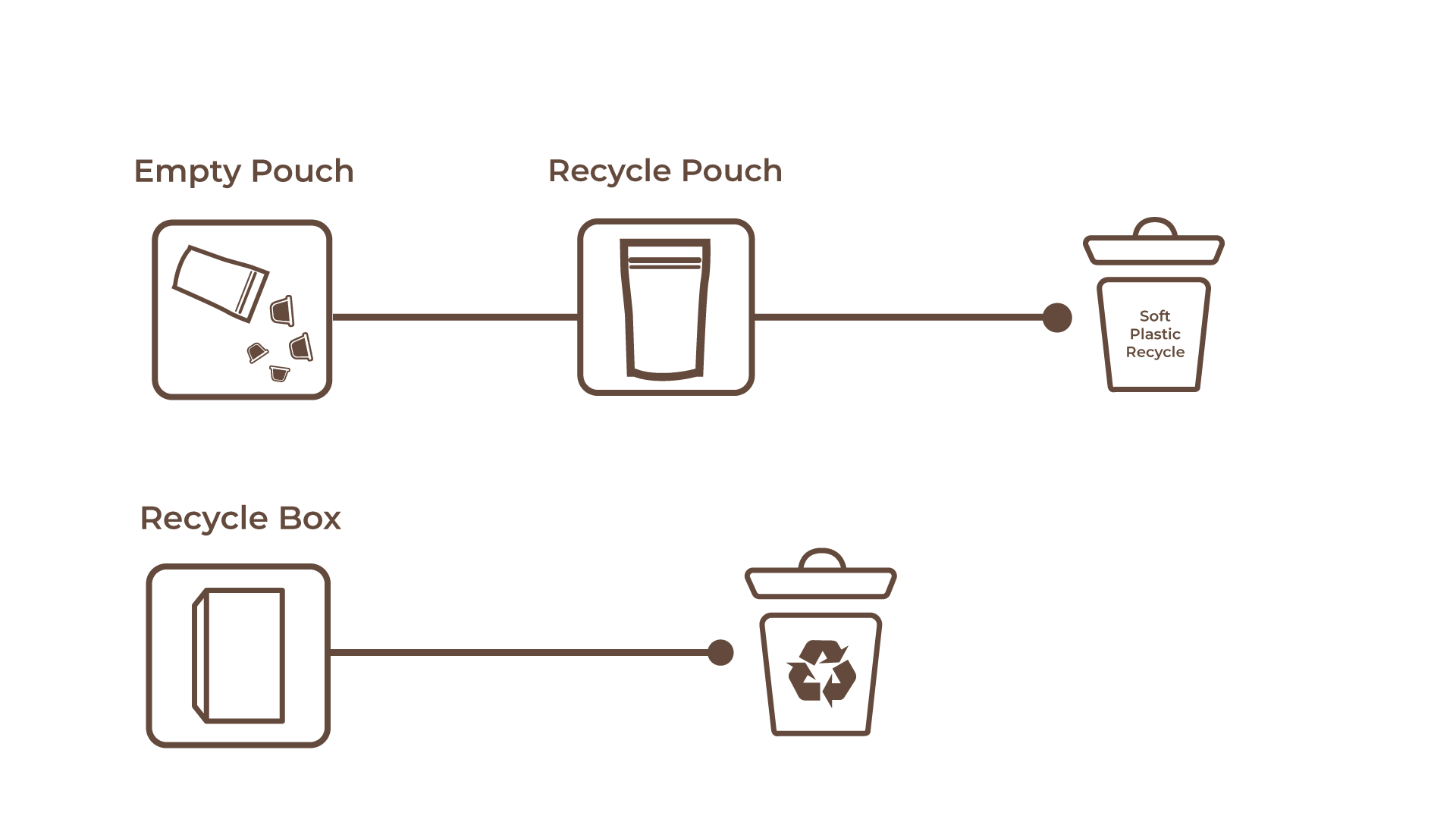 Empty Pouch

Recycle Pouch

Soft Plastic Recycle

Recycle Box